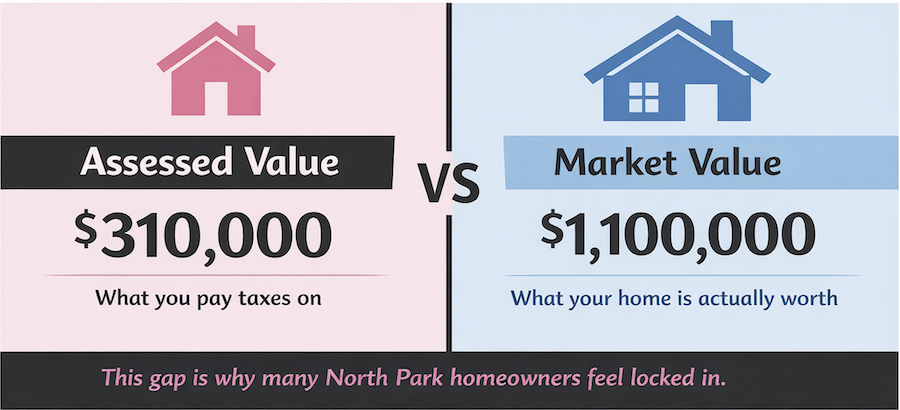 Assessed Value

$310,000

What you pay taxes on

VS

Market Value

$1,100,000

What your home is actually worth

This gap is why many North Park homeowners feel locked in.